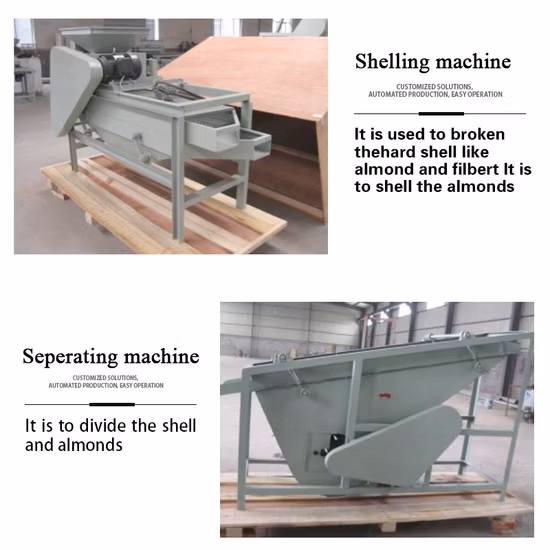 Shelling machine

CUSTOMIZED SOLUTIONS,
AUTOMATED PRODUCTION, EASY OPERATION

It is used to broken thehard shell like almond and filbert It is to shell the almonds

Seperating machine

CUSTOMIZED SOLUTIONS,
AUTOMATED PRODUCTION, EASY OPERATION

It is to divide the shell and almonds